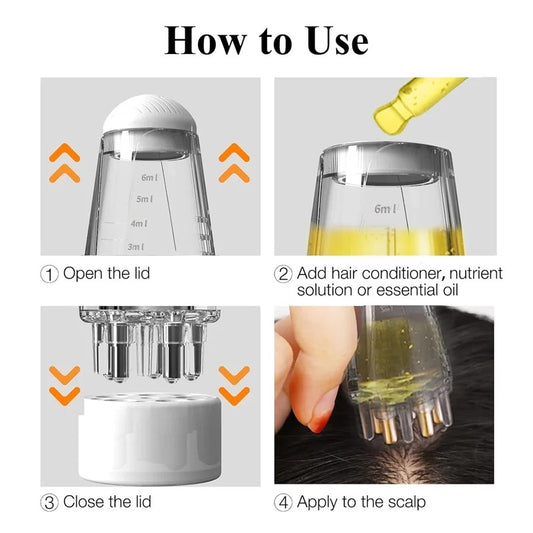 How to Use

6ml
5ml
4ml
3ml

① Open the lid

6ml

② Add hair conditioner, nutrient solution or essential oil

③ Close the lid

④ Apply to the scalp