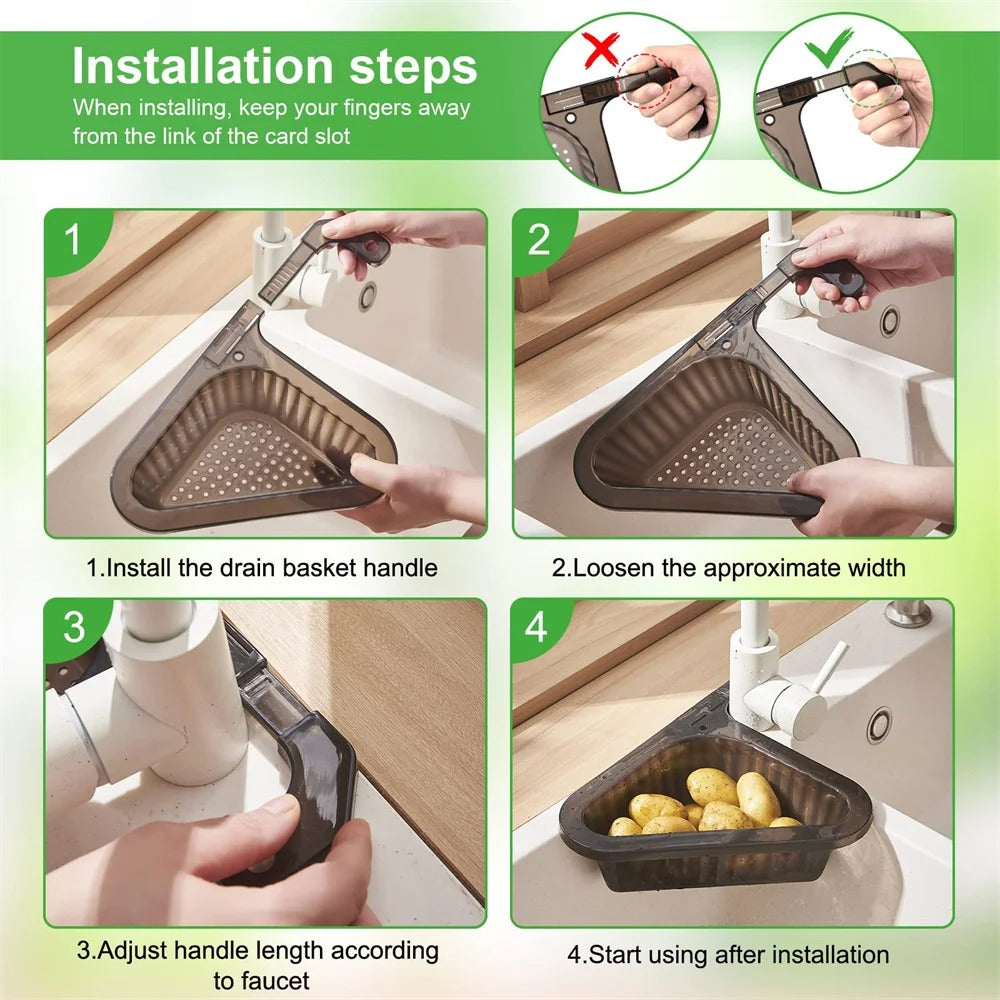 Installation steps
When installing, keep your fingers away from the link of the card slot

1

2

1.Install the drain basket handle

2.Loosen the approximate width

3

4

3.Adjust handle length according to faucet

4.Start using after installation